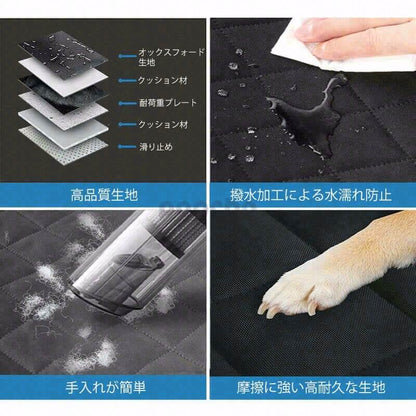 オックスフォード生地

クッション材

耐荷重プレート

クッション材

滑り止め

高品質生地

撥水加工による水濡れ防止

手入れが簡単

摩擦に強い高耐久な生地