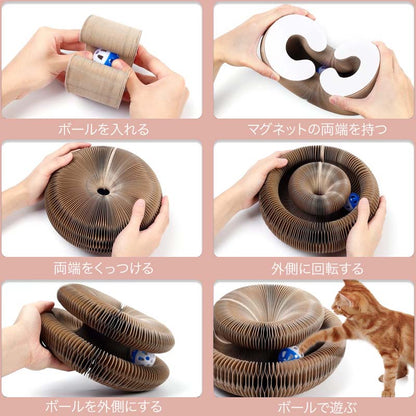 ボールを入れる

マグネットの両端を持つ

両端をくっつける

外側に回転する

ボールを外側にする

ボールで遊ぶ